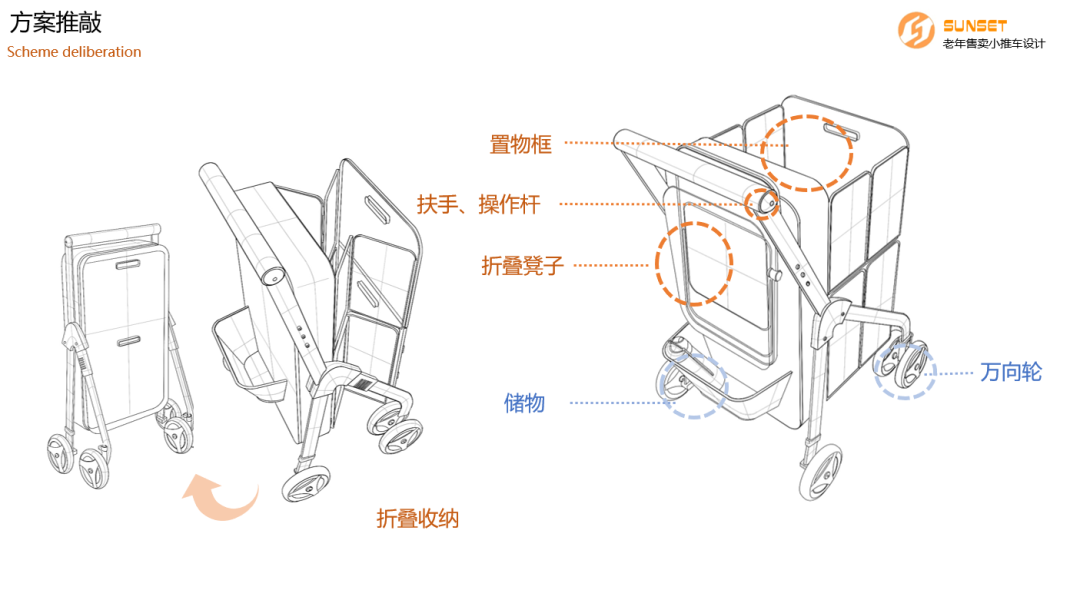 方案推敲

Scheme deliberation

SUNSET
老年售卖小推车设计

置物框

扶手、操作杆

折叠凳子

储物

万向轮

折叠收纳