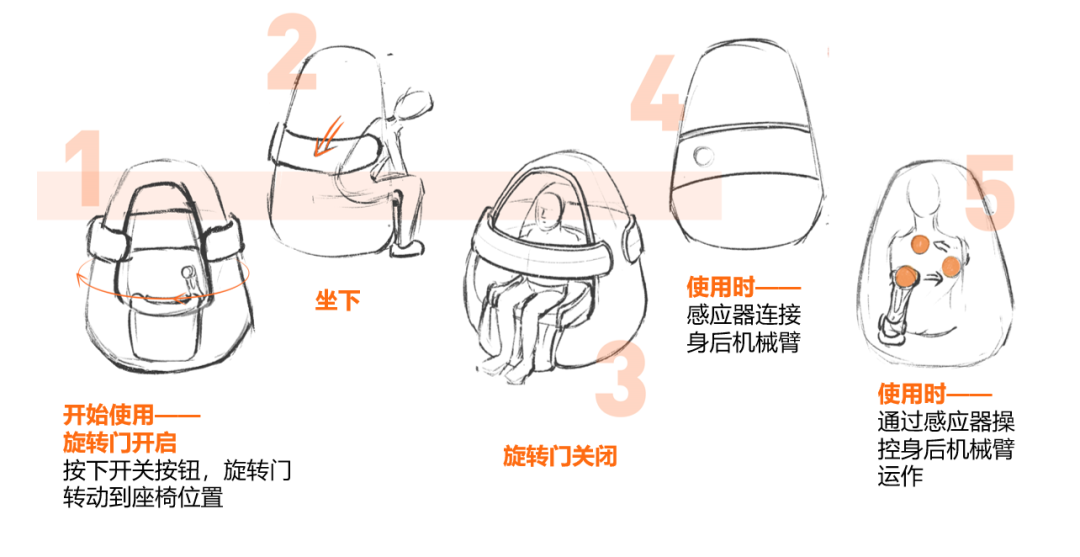 1

开始使用——
旋转门开启
按下开关按钮，旋转门转动到座椅位置

2

坐下

3

旋转门关闭

4

使用时——
感应器连接身后机械臂

5

使用时——
通过感应器操控身后机械臂运作