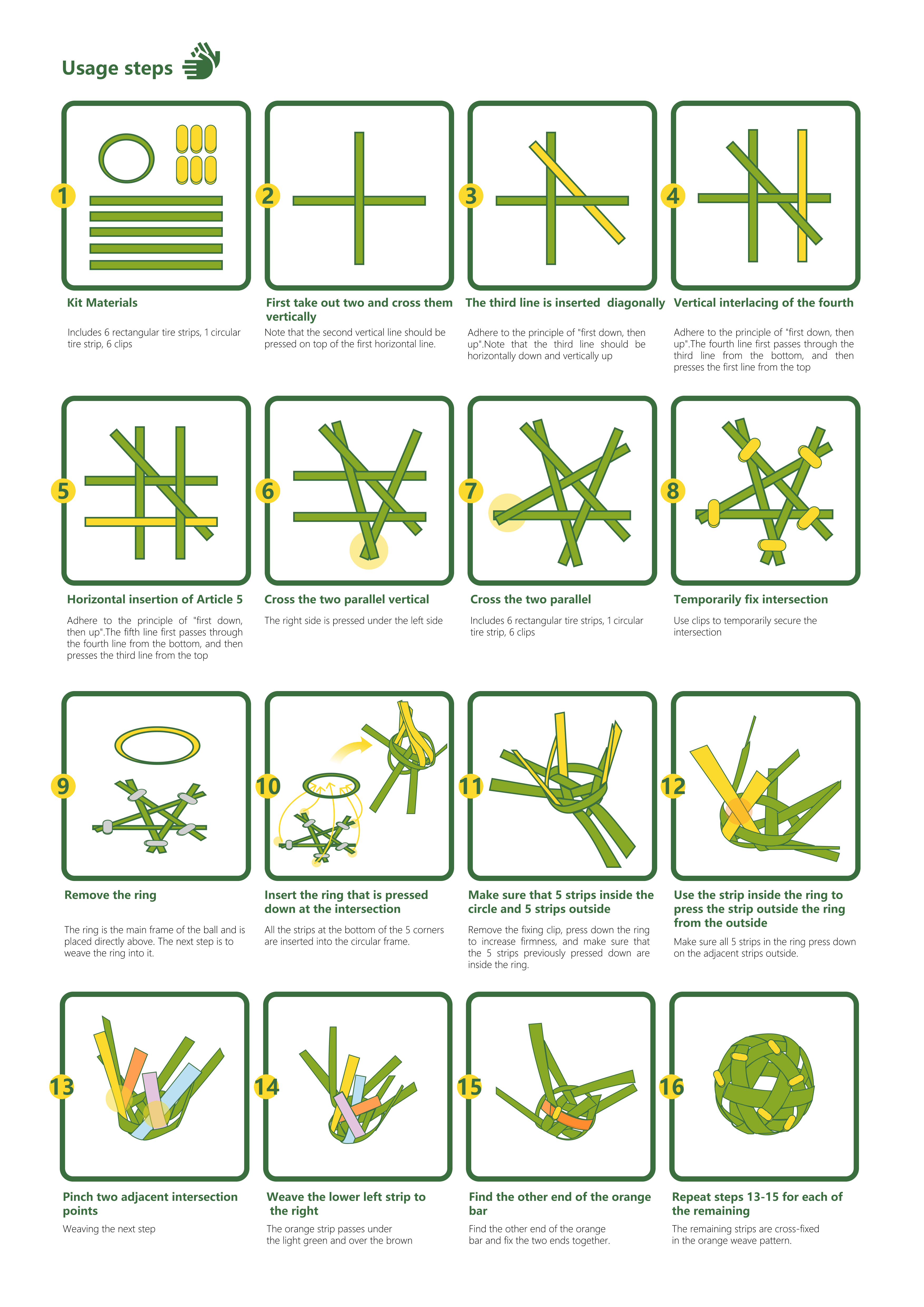 Usage steps

1

Kit Materials

Includes 6 rectangular tire strips, 1 circular tire strip, 6 clips

2

First take out two and cross them vertically

Note that the second vertical line should be pressed on top of the first horizontal line.

3

The third line is inserted diagonally

Adhere to the principle of "first down, then up".Note that the third line should be horizontally down and vertically up

4

Vertical interlacing of the fourth

Adhere to the principle of "first down, then up".The fourth line first passes through the third line from the bottom, and then presses the first line from the top

5

Horizontal insertion of Article 5

Adhere to the principle of "first down, then up".The fifth line first passes through the fourth line from the bottom, and then presses the third line from the top

6

Cross the two parallel vertical

The right side is pressed under the left side

7

Cross the two parallel

Includes 6 rectangular tire strips, 1 circular tire strip, 6 clips

8

Temporarily fix intersection

Use clips to temporarily secure the intersection

9

Remove the ring

The ring is the main frame of the ball and is placed directly above. The next step is to weave the ring into it.

10

Insert the ring that is pressed down at the intersection

All the strips at the bottom of the 5 corners are inserted into the circular frame.

11

Make sure that 5 strips inside the circle and 5 strips outside

Remove the fixing clip, press down the ring to increase firmness, and make sure that the 5 strips previously pressed down are inside the ring.

12

Use the strip inside the ring to press the strip outside the ring from the outside

Make sure all 5 strips in the ring press down on the adjacent strips outside.

13

Pinch two adjacent intersection points

Weaving the next step

14

Weave the lower left strip to the right

The orange strip passes under the light green and over the brown

15

Find the other end of the orange bar

Find the other end of the orange bar and fix the two ends together.

16

Repeat steps 13-15 for each of the remaining

The remaining strips are cross-fixed in the orange weave pattern.