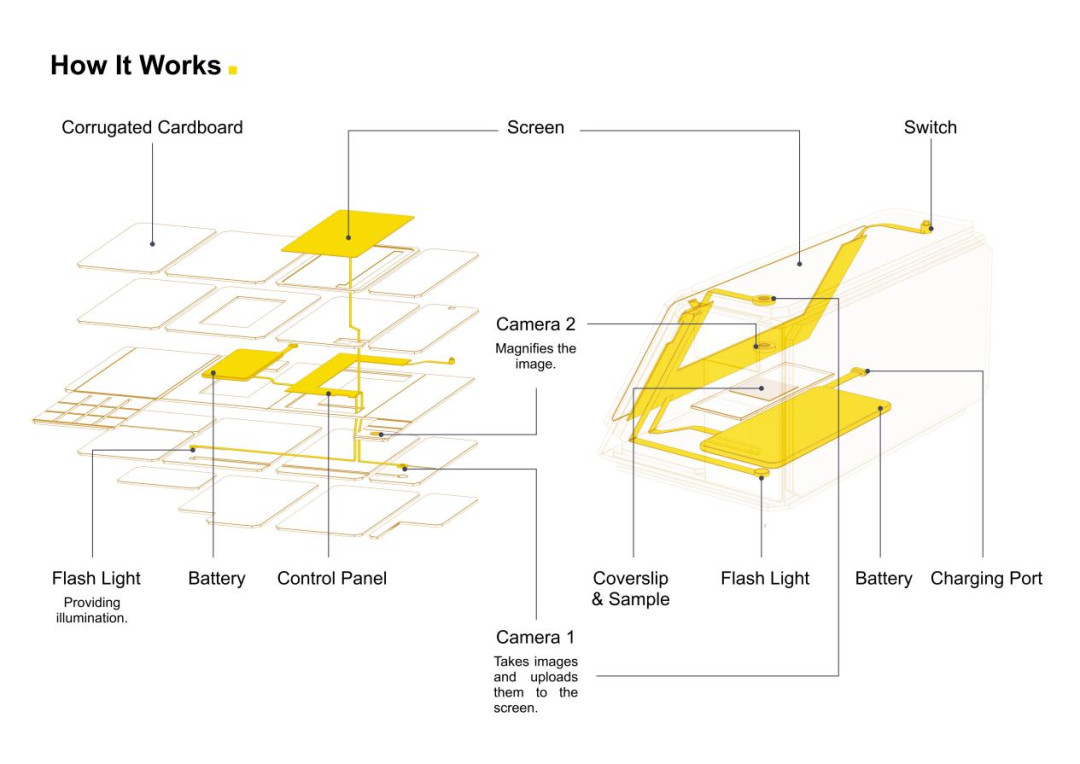 How It Works

Corrugated Cardboard

Screen

Switch

Camera 2

Magnifies the image.

Flash Light

Providing illumination.

Battery

Control Panel

Camera 1

Takes images and uploads them to the screen.

Coverslip & Sample

Flash Light

Battery

Charging Port